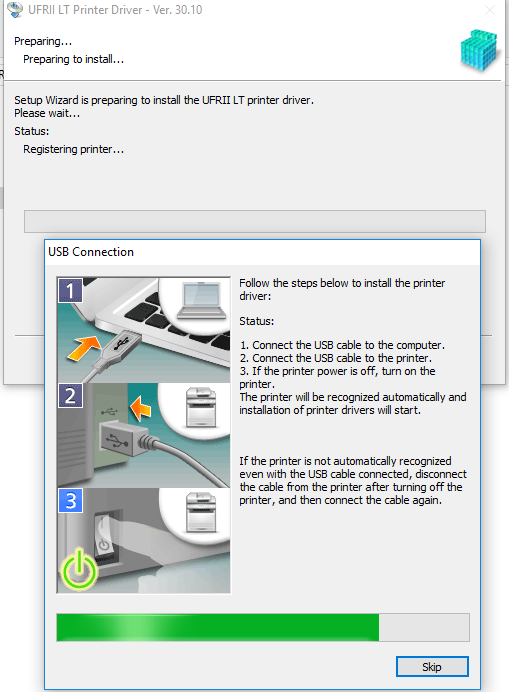 UFRII LT Printer Driver - Ver. 30.10

Preparing...
Preparing to install...

Setup Wizard is preparing to install the UFRII LT printer driver.
Please wait...

Status:
Registering printer...

USB Connection

1

2

3

Follow the steps below to install the printer driver:

Status:

1. Connect the USB cable to the computer.
2. Connect the USB cable to the printer.
3. If the printer power is off, turn on the printer.
The printer will be recognized automatically and installation of printer drivers will start.

If the printer is not automatically recognized even with the USB cable connected, disconnect the cable from the printer after turning off the printer, and then connect the cable again.

Skip