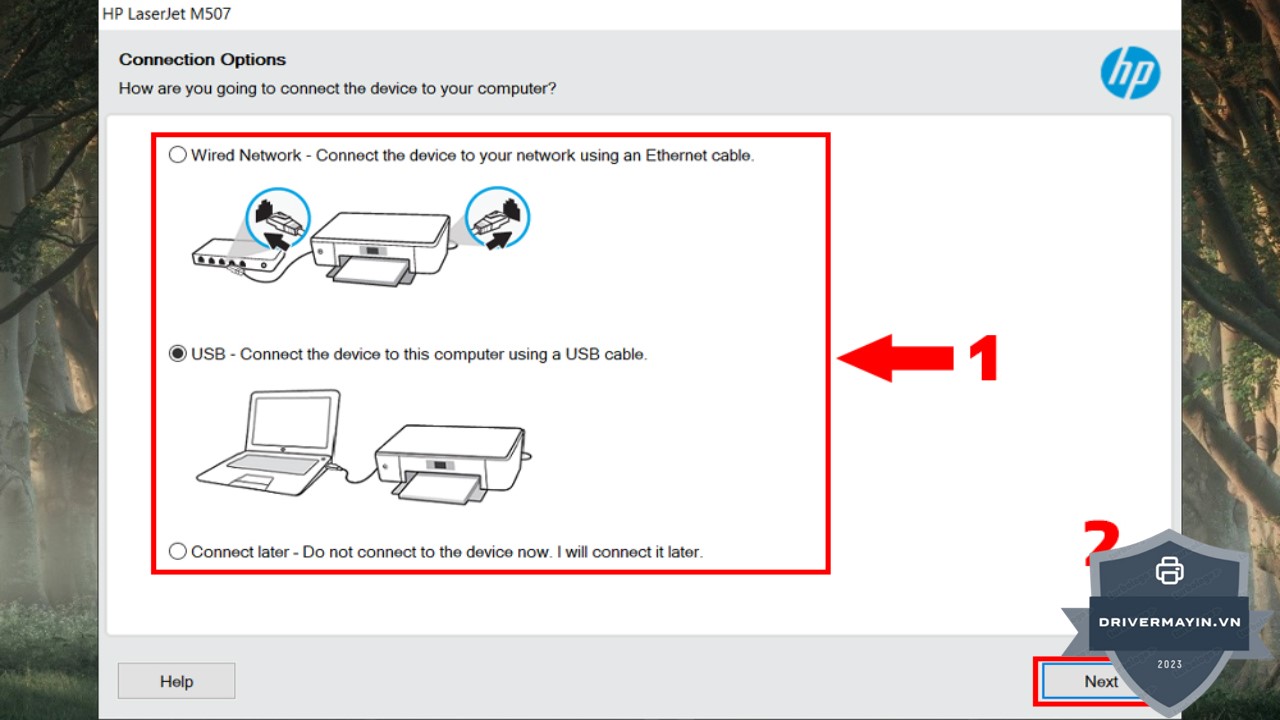 HP LaserJet M507

Connection Options

How are you going to connect the device to your computer?

hp

Wired Network - Connect the device to your network using an Ethernet cable.

USB - Connect the device to this computer using a USB cable.

1

Connect later - Do not connect to the device now. I will connect it later.

2

DRIVERMAYIN.VN

2023

Help

Next